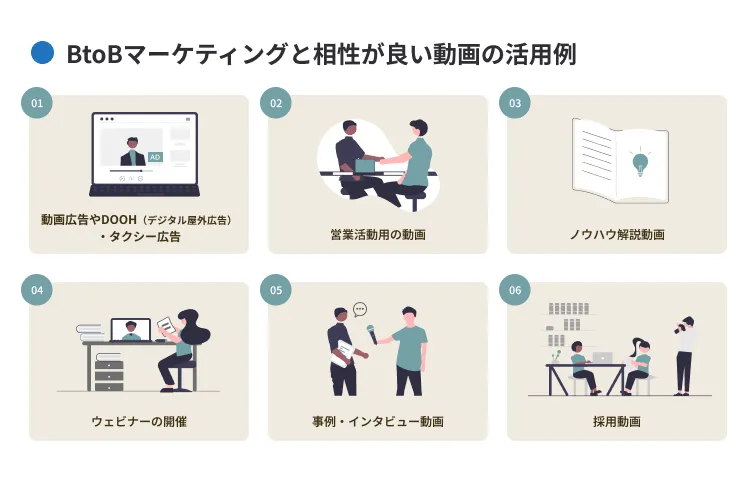 BtoBマーケティングと相性が良い動画の活用例

01

AD

動画広告やDOOH（デジタル屋外広告）・タクシー広告

02

営業活動用の動画

03

ノウハウ解説動画

04

ウェビナーの開催

05

事例・インタビュー動画

06

採用動画